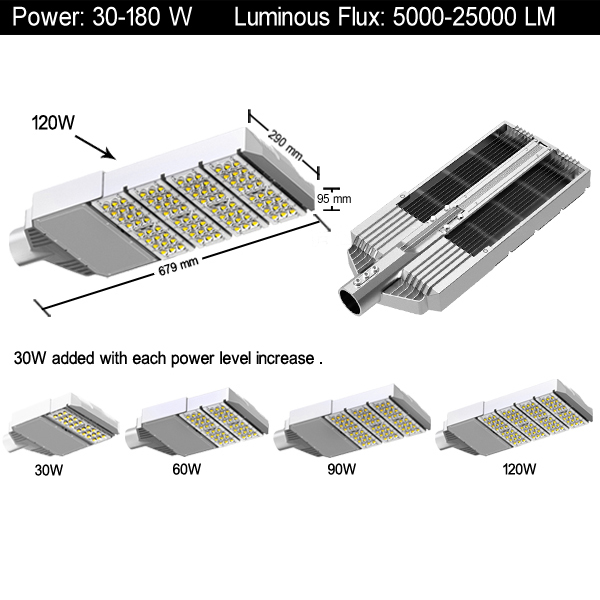 Power: 30-180 W Luminous Flux: 5000-25000 LM

120W

290 mm

95 mm

679 mm

30W added with each power level increase .

30W

60W

90W

120W