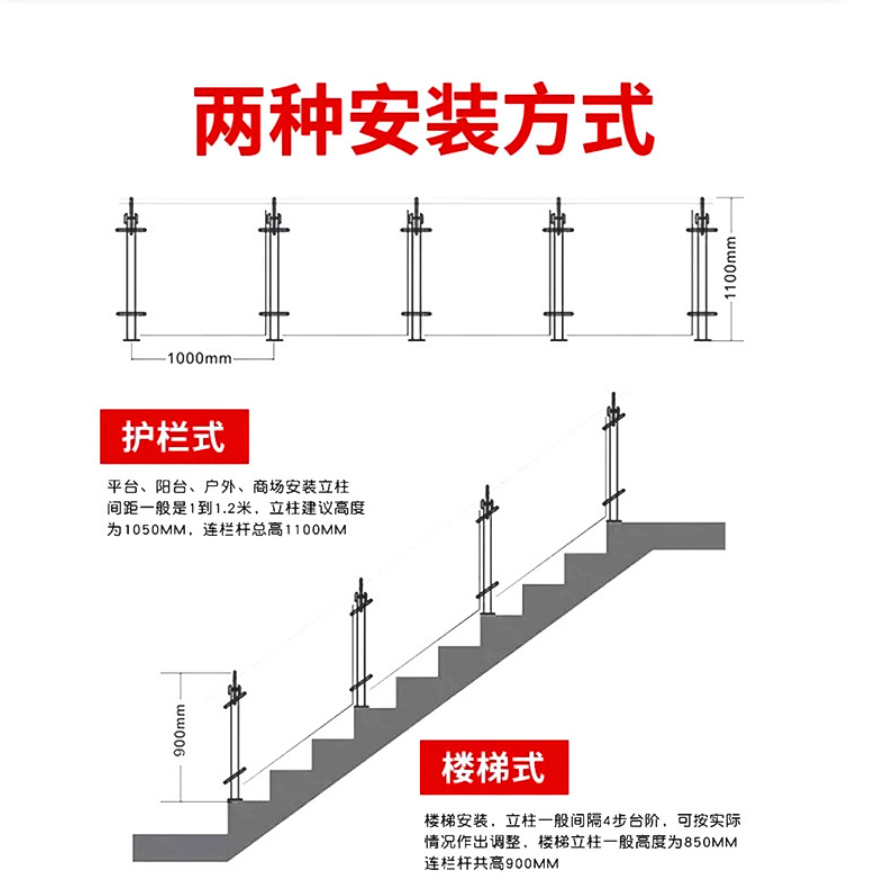 两种安装方式

1100mm

1000mm

护栏式

平台、阳台、户外、商场安装立柱间距一般是1到1.2米，立柱建议高度为1050MM，连栏杆总高1100MM

900mm

楼梯式

楼梯安装，立柱一般间隔4步台阶，可按实际情况作出调整，楼梯立柱一般高度为850MM连栏杆共高900MM